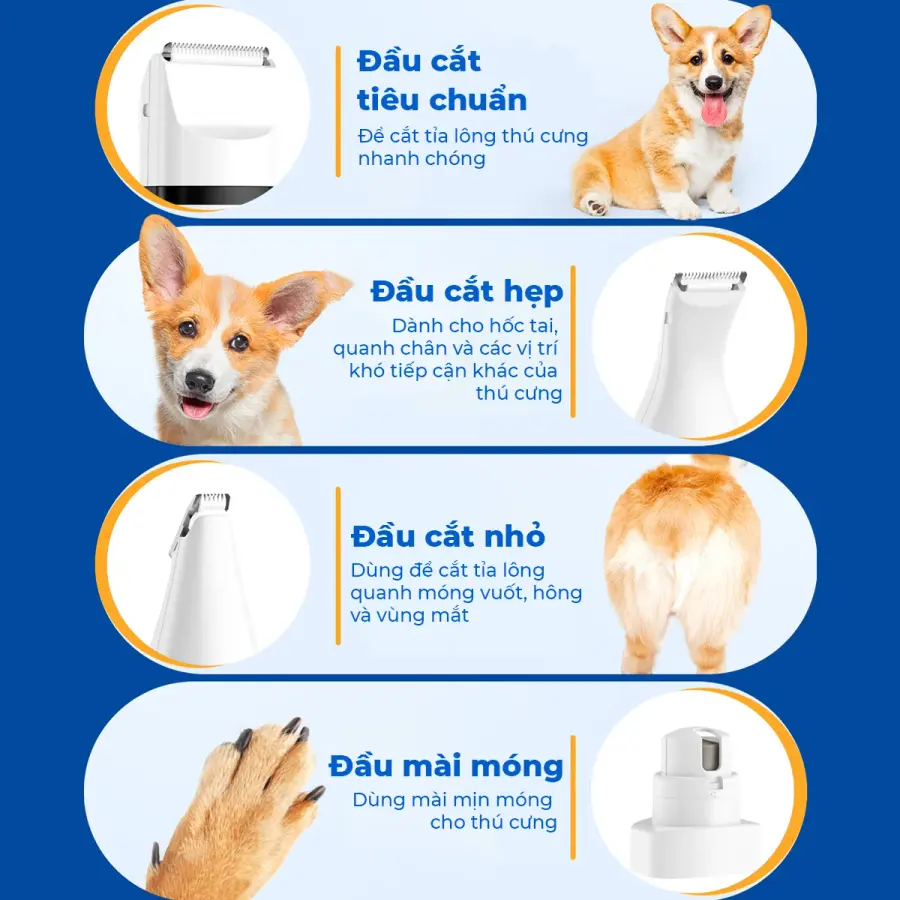 Đầu cắt tiêu chuẩn

Để cắt tỉa lông thú cưng nhanh chóng

Đầu cắt hẹp

Dành cho hốc tai, quanh chân và các vị trí khó tiếp cận khác của thú cưng

Đầu cắt nhỏ

Dùng để cắt tỉa lông quanh móng vuốt, hông và vùng mắt

Đầu mài móng

Dùng mài mịn móng cho thú cưng